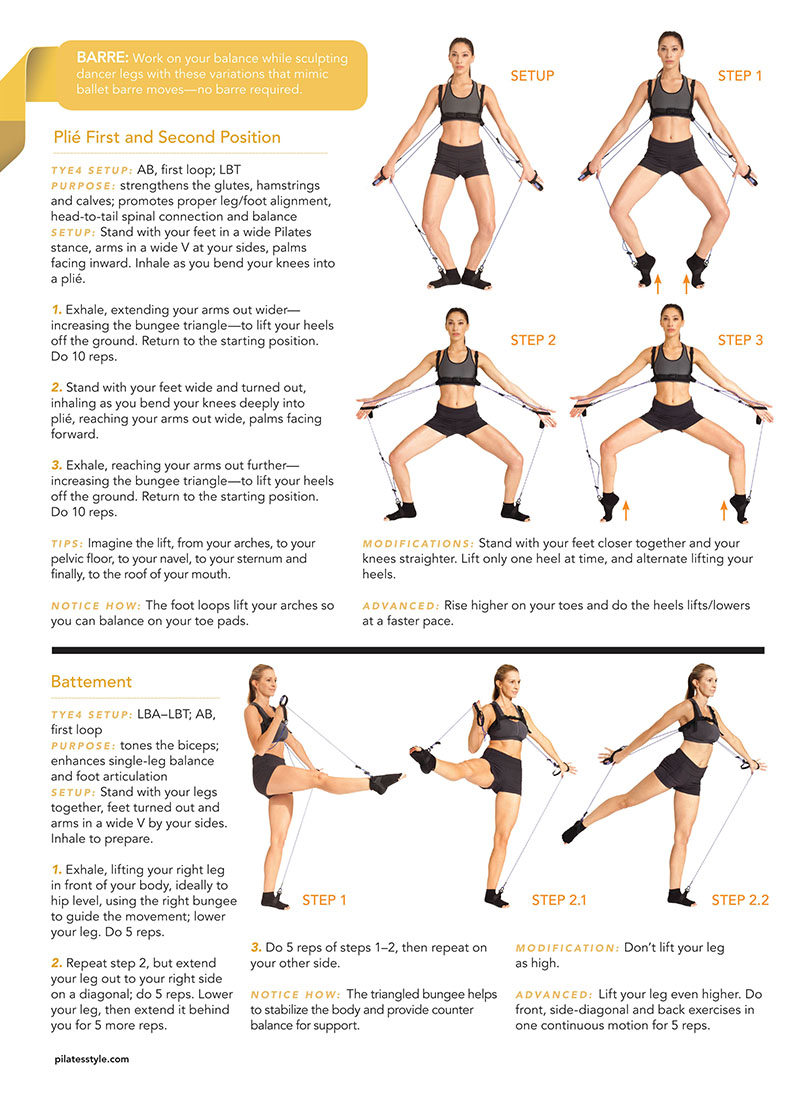 BARRE: Work on your balance while sculpting dancer legs with these variations that mimic ballet barre moves—no barre required.

Plié First and Second Position

TYE4 SETUP: AB, first loop; LBT
PURPOSE: strengthens the glutes, hamstrings and calves; promotes proper leg/foot alignment, head-to-tail spinal connection and balance
SETUP: Stand with your feet in a wide Pilates stance, arms in a wide V at your sides, palms facing inward. Inhale as you bend your knees into a plié.

1. Exhale, extending your arms out wider—increasing the bungee triangle—to lift your heels off the ground. Return to the starting position. Do 10 reps.

2. Stand with your feet wide and turned out, inhaling as you bend your knees deeply into plié, reaching your arms out wide, palms facing forward.

3. Exhale, reaching your arms out further—increasing the bungee triangle—to lift your heels off the ground. Return to the starting position. Do 10 reps.

TIPS: Imagine the lift, from your arches, to your pelvic floor, to your navel, to your sternum and finally, to the roof of your mouth.

NOTICE HOW: The foot loops lift your arches so you can balance on your toe pads.

SETUP

STEP 1

STEP 2

STEP 3

MODIFICATIONS: Stand with your feet closer together and your knees straighter. Lift only one heel at time, and alternate lifting your heels.

ADVANCED: Rise higher on your toes and do the heels lifts/lowers at a faster pace.

Battement

TYE4 SETUP: LBA–LBT; AB, first loop
PURPOSE: tones the biceps; enhances single-leg balance and foot articulation
SETUP: Stand with your legs together, feet turned out and arms in a wide V by your sides. Inhale to prepare.

1. Exhale, lifting your right leg in front of your body, ideally to hip level, using the right bungee to guide the movement; lower your leg. Do 5 reps.

2. Repeat step 2, but extend your leg out to your right side on a diagonal; do 5 reps. Lower your leg, then extend it behind you for 5 more reps.

STEP 1

STEP 2.1

STEP 2.2

3. Do 5 reps of steps 1–2, then repeat on your other side.

NOTICE HOW: The triangled bungee helps to stabilize the body and provide counter balance for support.

MODIFICATION: Don't lift your leg as high.

ADVANCED: Lift your leg even higher. Do front, side-diagonal and back exercises in one continuous motion for 5 reps.

pilatesstyle.com